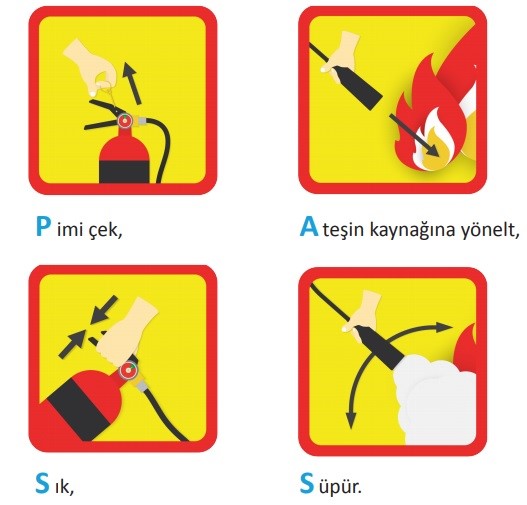 P imi çek,

A teşin kaynağına yönelt,

S ık,

S üpür.